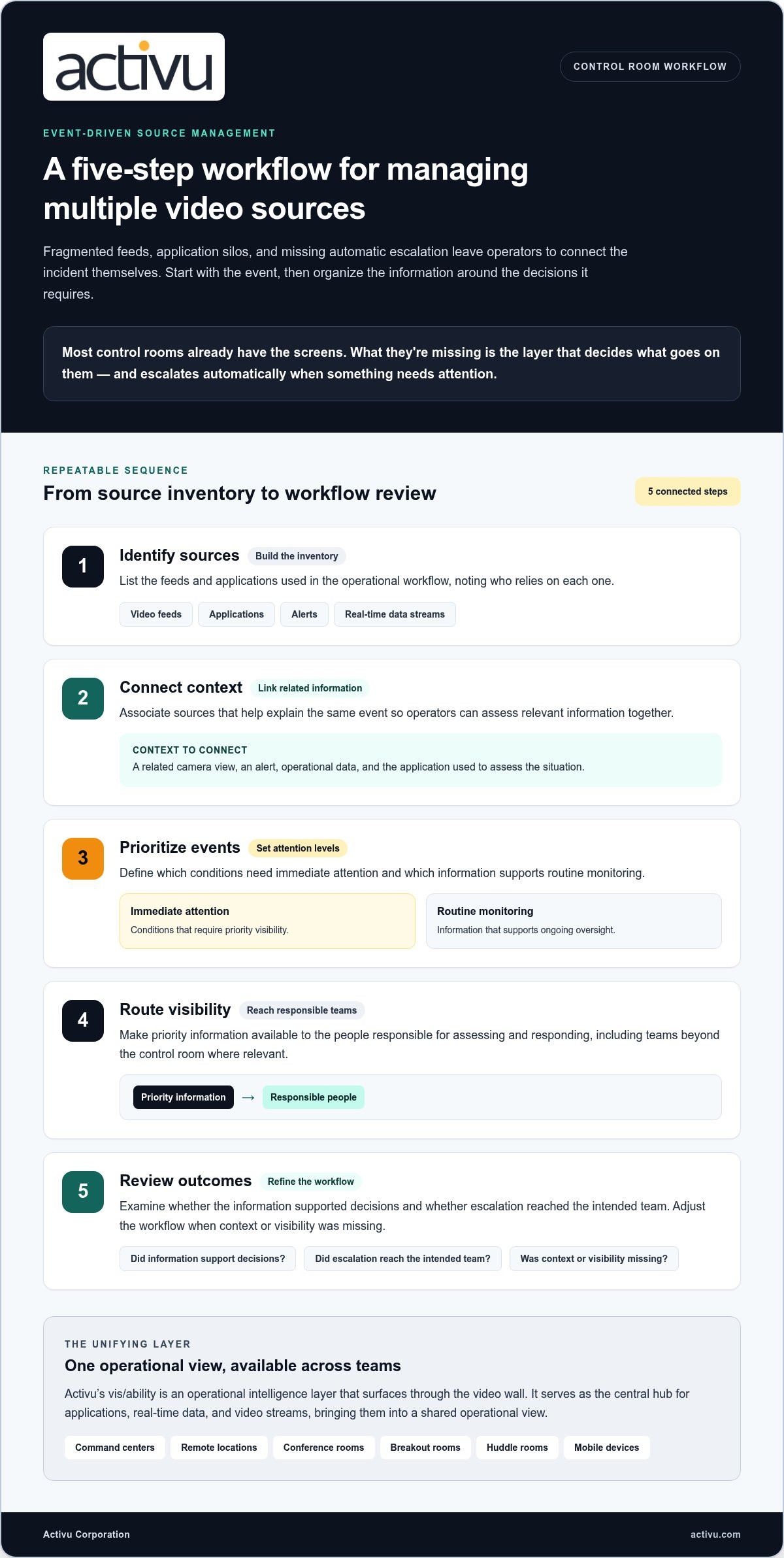 activu

CONTROL ROOM WORKFLOW

EVENT-DRIVEN SOURCE MANAGEMENT

A five-step workflow for managing multiple video sources

Fragmented feeds, application silos, and missing automatic escalation leave operators to connect the incident themselves. Start with the event, then organize the information around the decisions it requires.

Most control rooms already have the screens. What they're missing is the layer that decides what goes on them — and escalates automatically when something needs attention.

REPEATABLE SEQUENCE

From source inventory to workflow review

5 connected steps

1

Identify sources

Build the inventory

List the feeds and applications used in the operational workflow, noting who relies on each one.

Video feeds

Applications

Alerts

Real-time data streams

2

Connect context

Link related information

Associate sources that help explain the same event so operators can assess relevant information together.

CONTEXT TO CONNECT

A related camera view, an alert, operational data, and the application used to assess the situation.

3

Prioritize events

Set attention levels

Define which conditions need immediate attention and which information supports routine monitoring.

Immediate attention

Conditions that require priority visibility.

Routine monitoring

Information that supports ongoing oversight.

4

Route visibility

Reach responsible teams

Make priority information available to the people responsible for assessing and responding, including teams beyond the control room where relevant.

Priority information → Responsible people

5

Review outcomes

Refine the workflow

Examine whether the information supported decisions and whether escalation reached the intended team. Adjust the workflow when context or visibility was missing.

Did information support decisions?

Did escalation reach the intended team?

Was context or visibility missing?

THE UNIFYING LAYER

One operational view, available across teams

Activu's vis/ability is an operational intelligence layer that surfaces through the video wall. It serves as the central hub for applications, real-time data, and video streams, bringing them into a shared operational view.

Command centers

Remote locations

Conference rooms

Breakout rooms

Huddle rooms

Mobile devices

Activu Corporation

activu.com